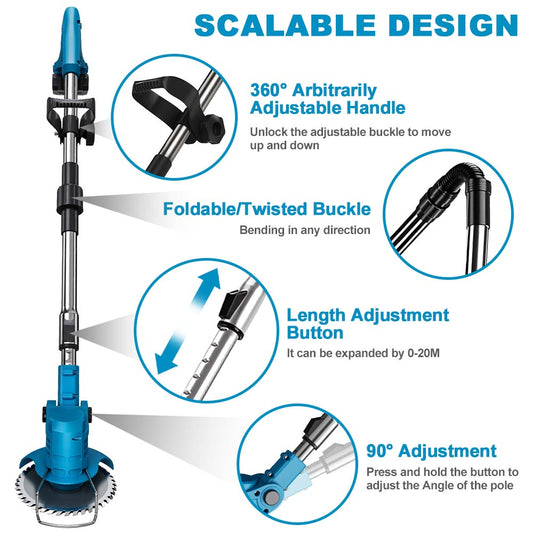 SCALABLE DESIGN

360° Arbitrarily Adjustable Handle

Unlock the adjustable buckle to move up and down

Foldable/Twisted Buckle

Bending in any direction

Length Adjustment Button

It can be expanded by 0-20M

90° Adjustment

Press and hold the button to adjust the Angle of the pole